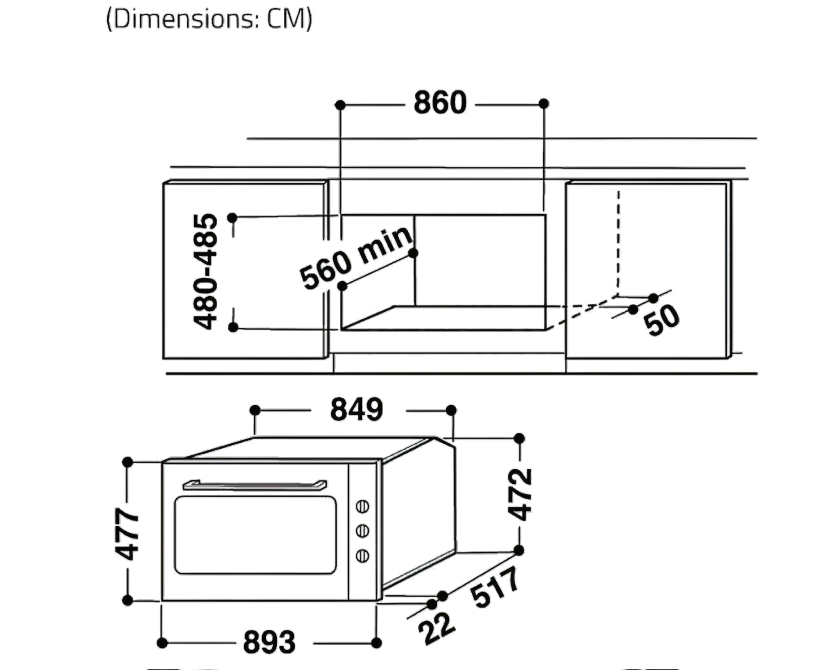 (Dimensions: CM)

860

480-485

560 min

50

849

477

472

517

22

893